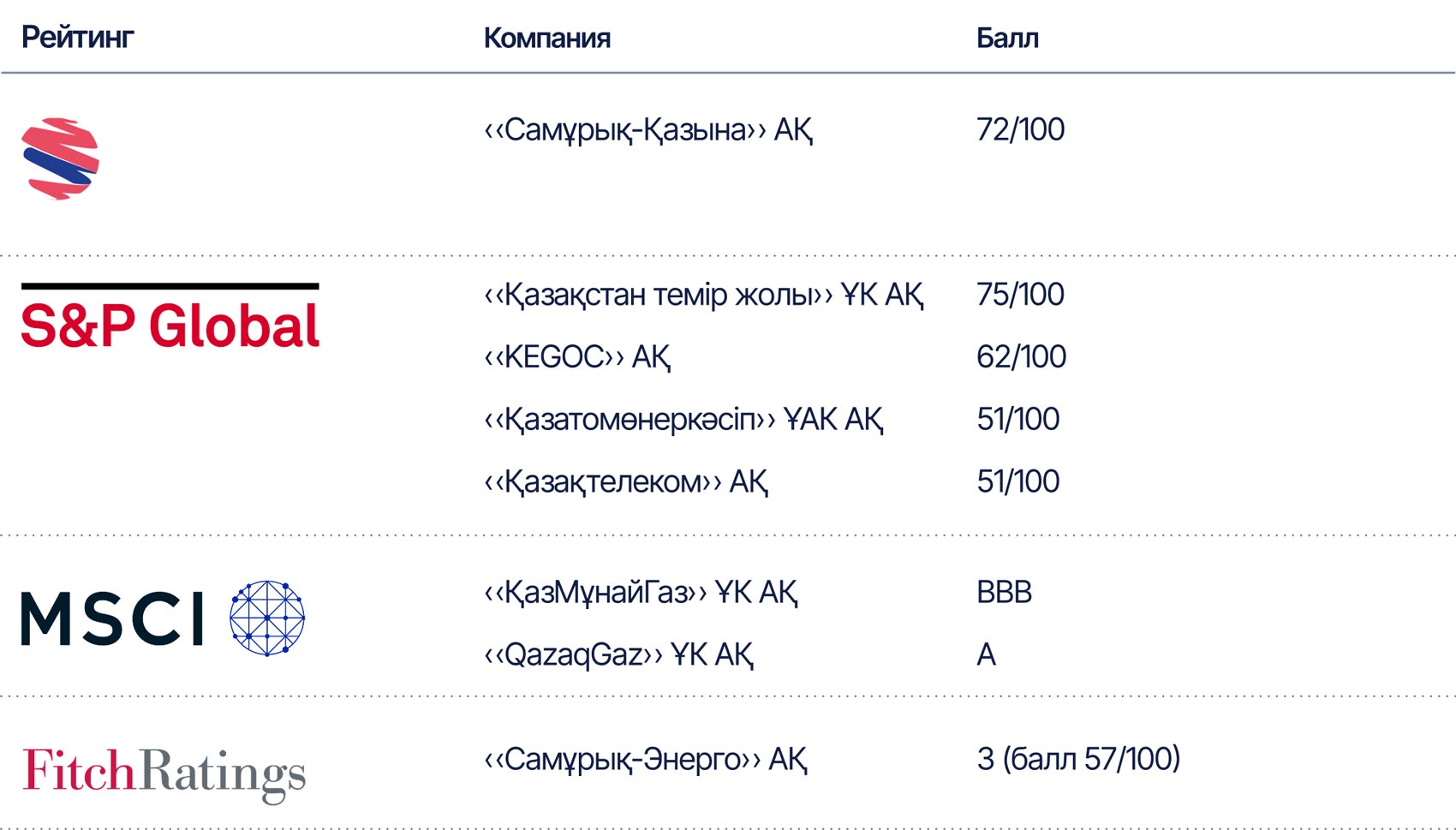 | Рейтинг | Компания | Балл |
|---|---|---|
| | ‹‹Самұрық-Қазына›› АҚ | 72/100 |
| S&P Global | ‹‹Қазақстан темір жолы›› ҰК АҚ | 75/100 |
| | ‹‹KEGOC›› АҚ | 62/100 |
| | ‹‹Қазатомөнеркәсіп›› ҰАК АҚ | 51/100 |
| | ‹‹Қазақтелеком›› АҚ | 51/100 |
| MSCI | ‹‹ҚазМұнайГаз›› ҰК АҚ | BBB |
| | ‹‹QazaqGaz›› ҰК АҚ | A |
| FitchRatings | ‹‹Самұрық-Энерго›› АҚ | 3 (балл 57/100) |