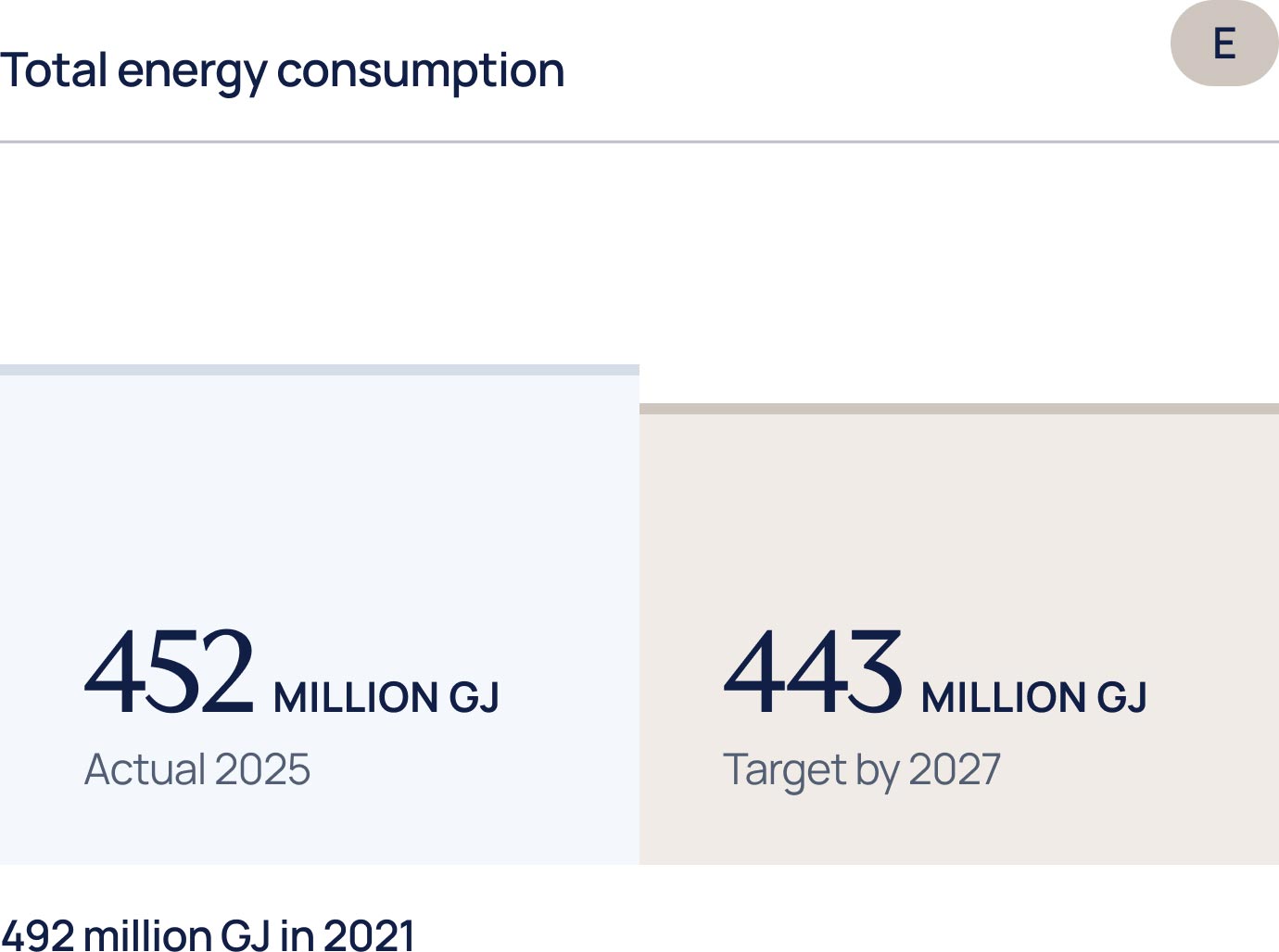 Total energy consumption

E

452 MILLION GJ
Actual 2025

443 MILLION GJ
Target by 2027

492 million GJ in 2021