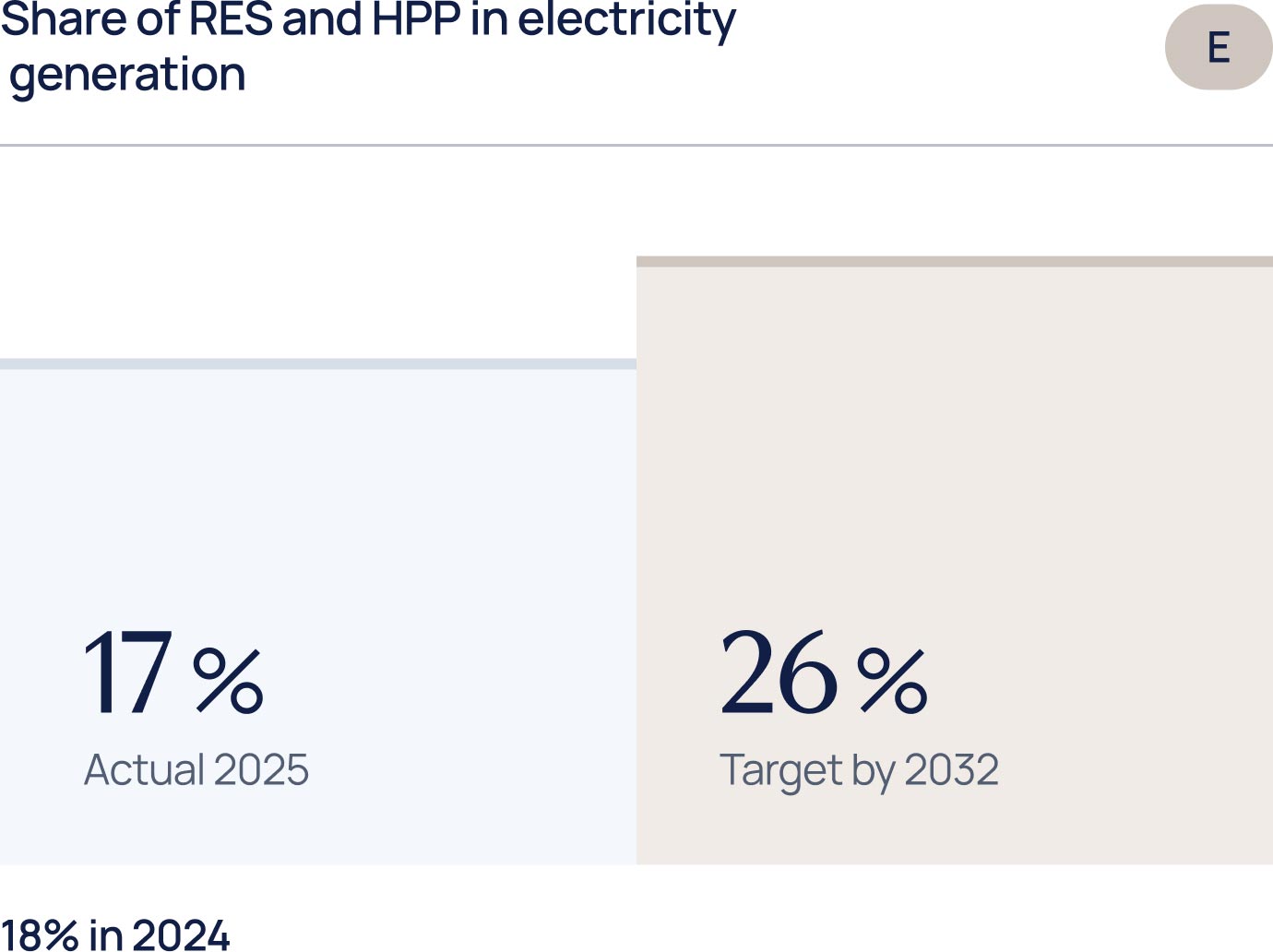 Share of RES and HPP in electricity generation

E

17 %
Actual 2025

26 %
Target by 2032

18% in 2024