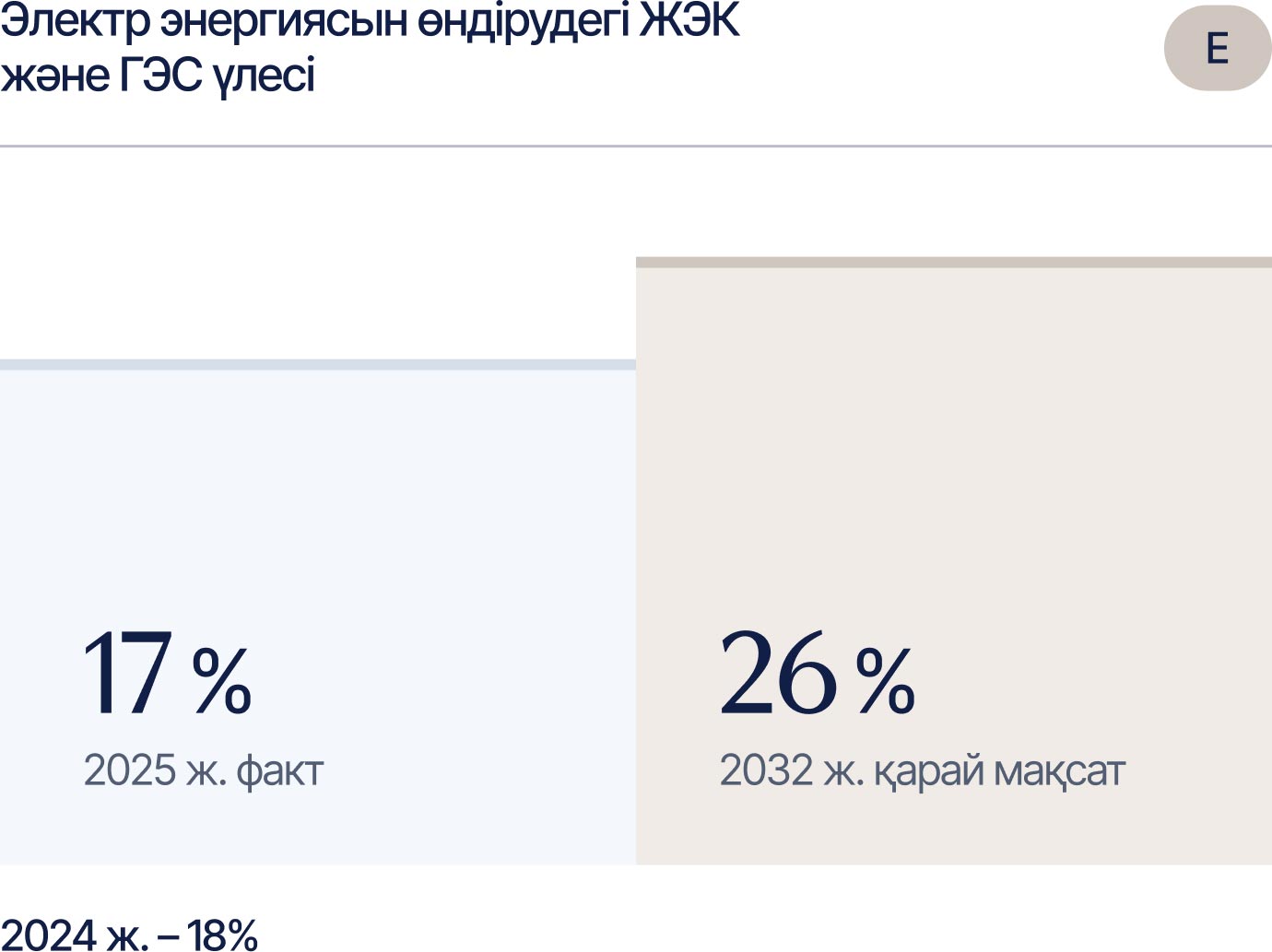 Электр энергиясын өндірудегі ЖЭК және ГЭС үлесі

E

17 %
2025 ж. факт

26 %
2032 ж. қарай мақсат

2024 ж. – 18%