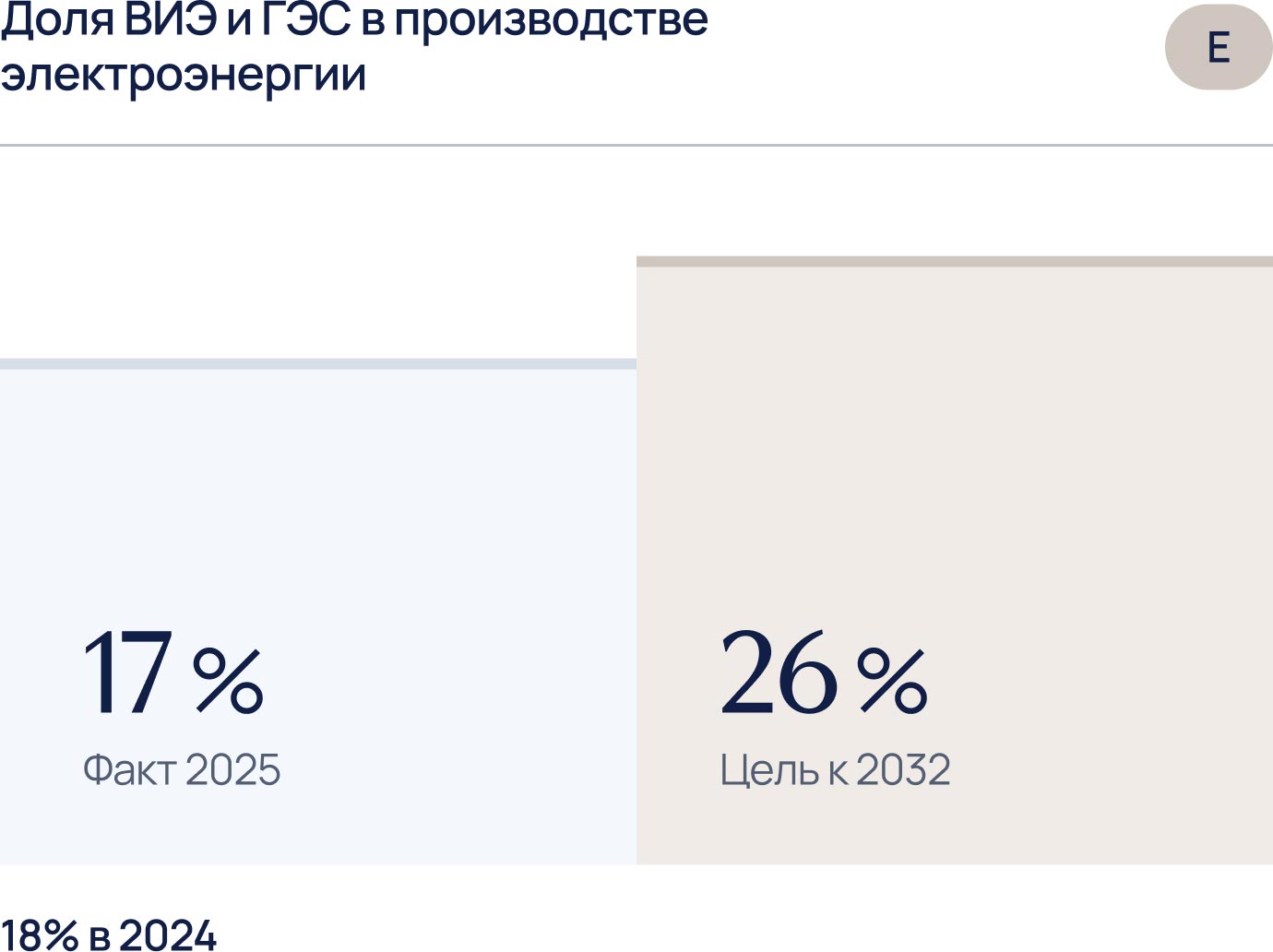 Доля ВИЭ и ГЭС в производстве электроэнергии

E

17 %
Факт 2025

26 %
Цель к 2032

18% в 2024