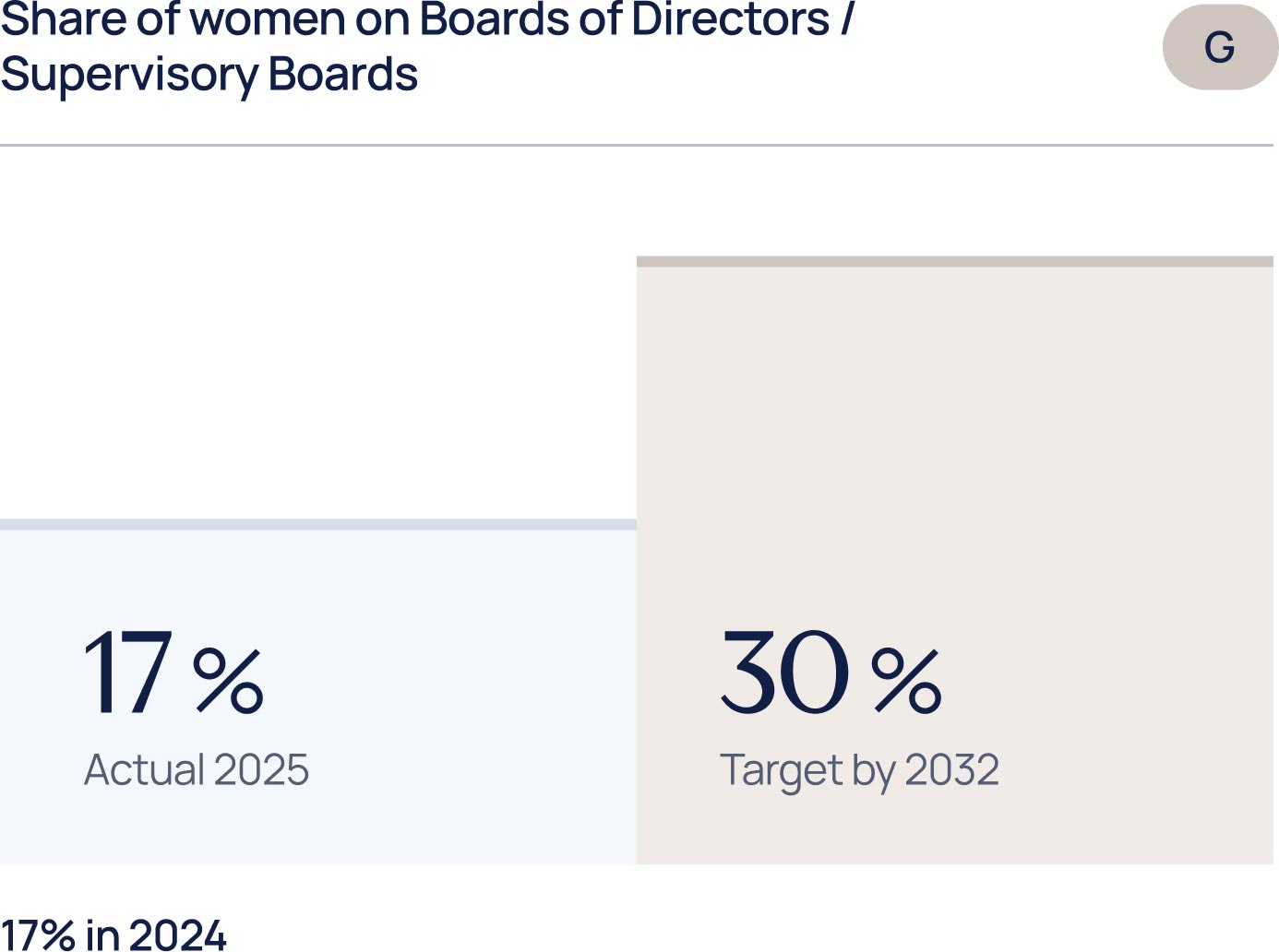 Share of women on Boards of Directors / Supervisory Boards

G

17 %
Actual 2025

30 %
Target by 2032

17% in 2024