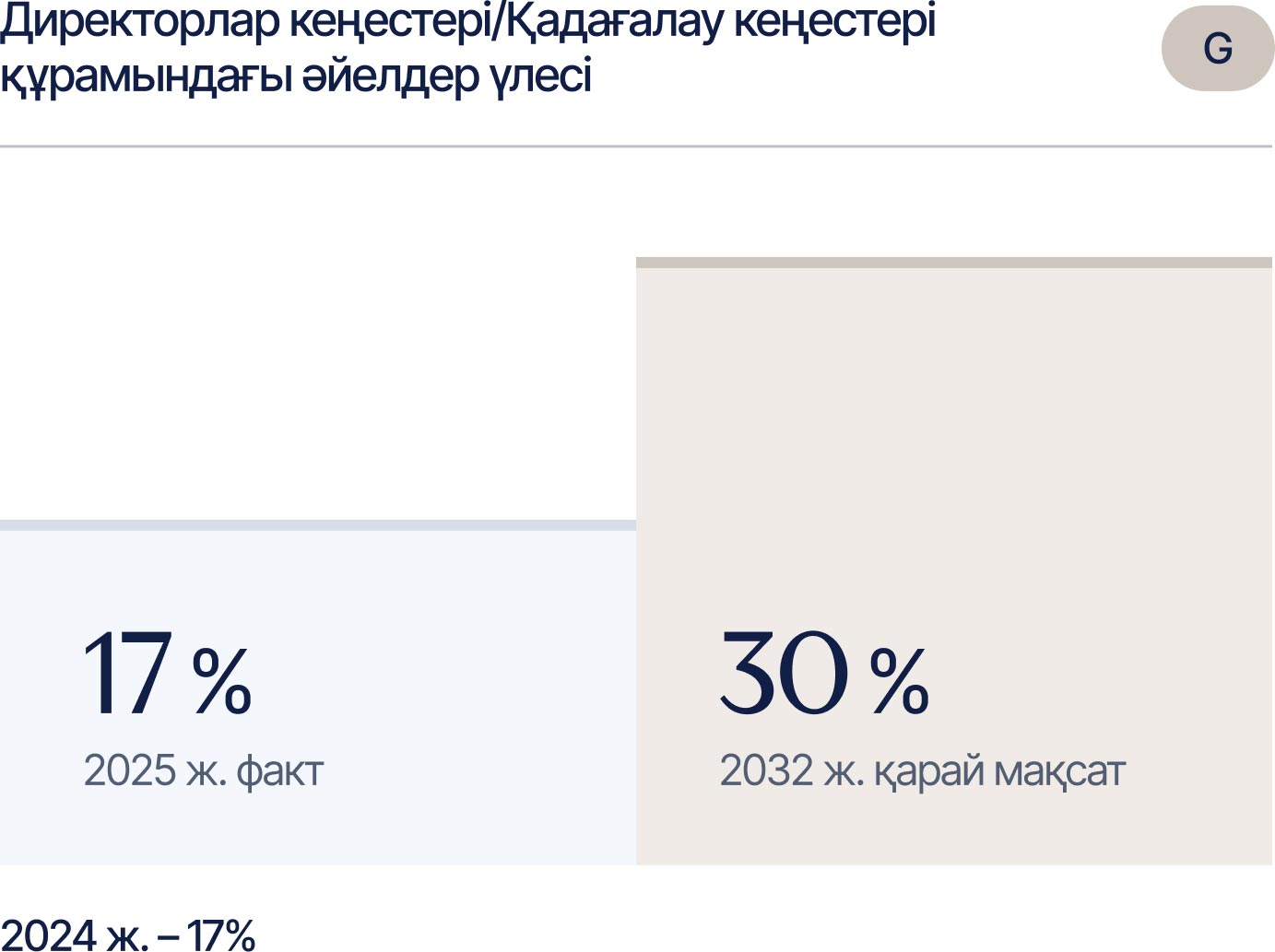 Директорлар кеңестері/Қадағалау кеңестері құрамындағы әйелдер үлесі

G

17 %
2025 ж. факт

30 %
2032 ж. қарай мақсат

2024 ж. – 17%