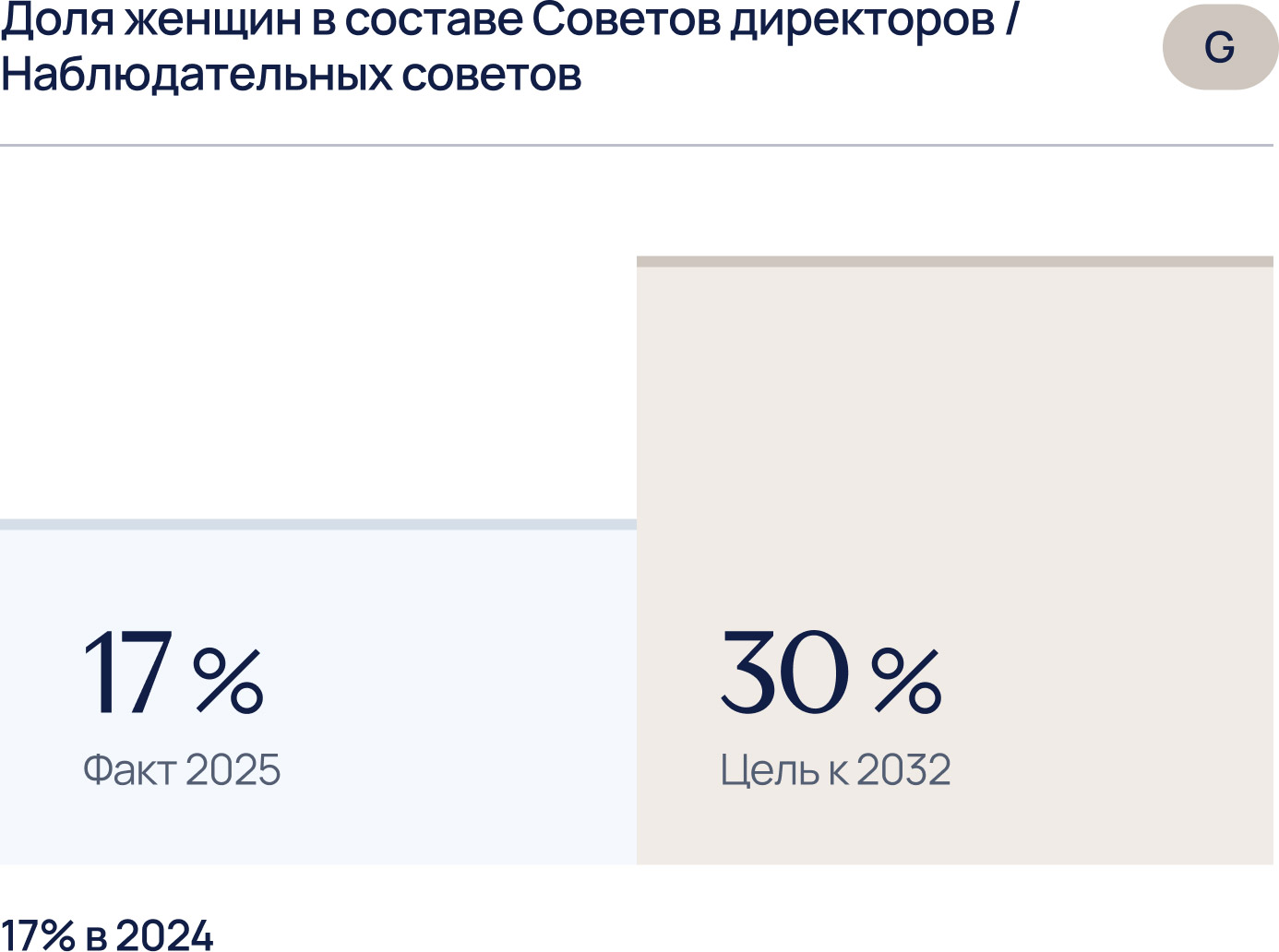 Доля женщин в составе Советов директоров / Наблюдательных советов

G

17 %
Факт 2025

30 %
Цель к 2032

17% в 2024