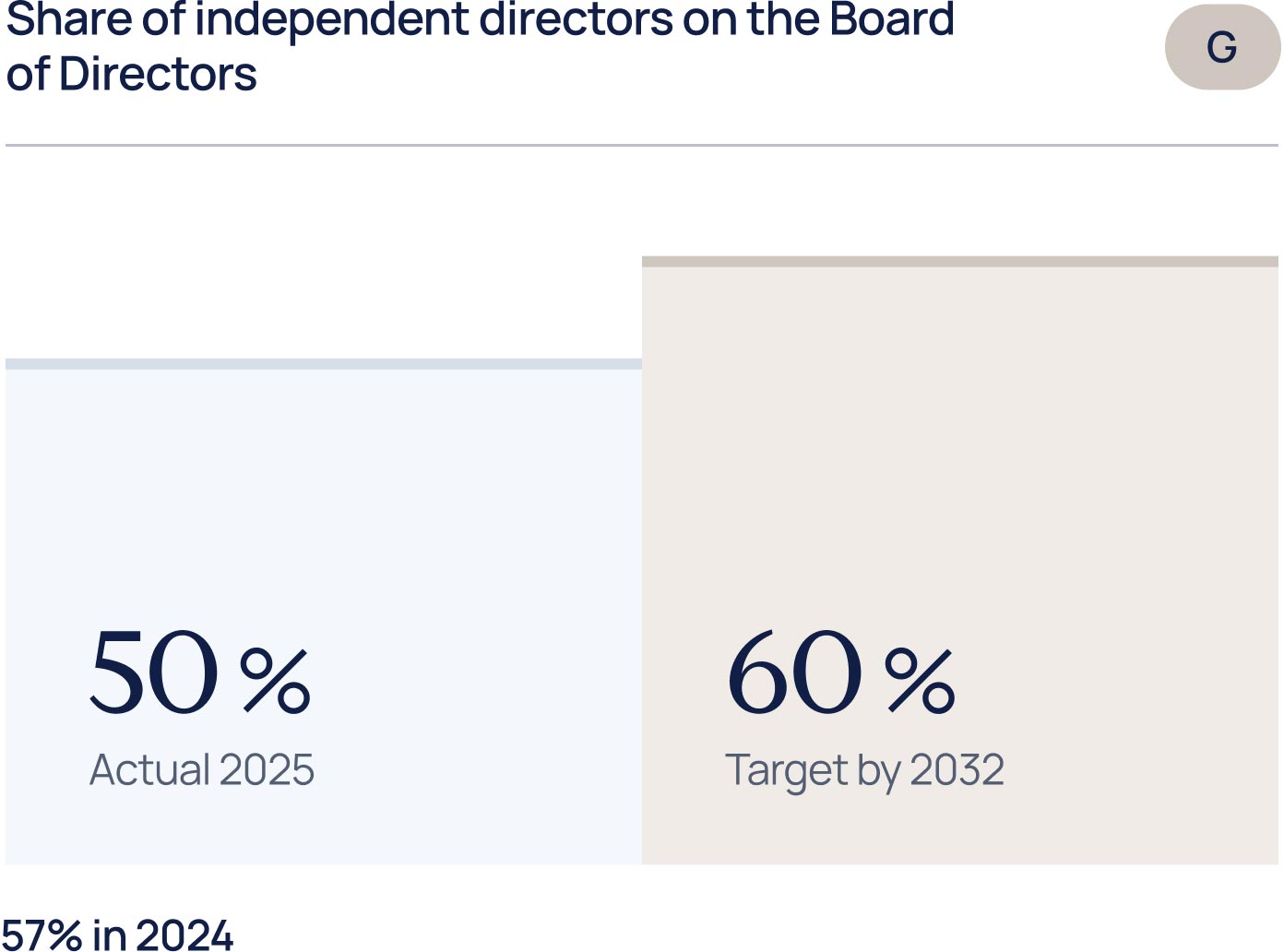 Share of independent directors on the Board of Directors

G

50 %
Actual 2025

60 %
Target by 2032

57% in 2024