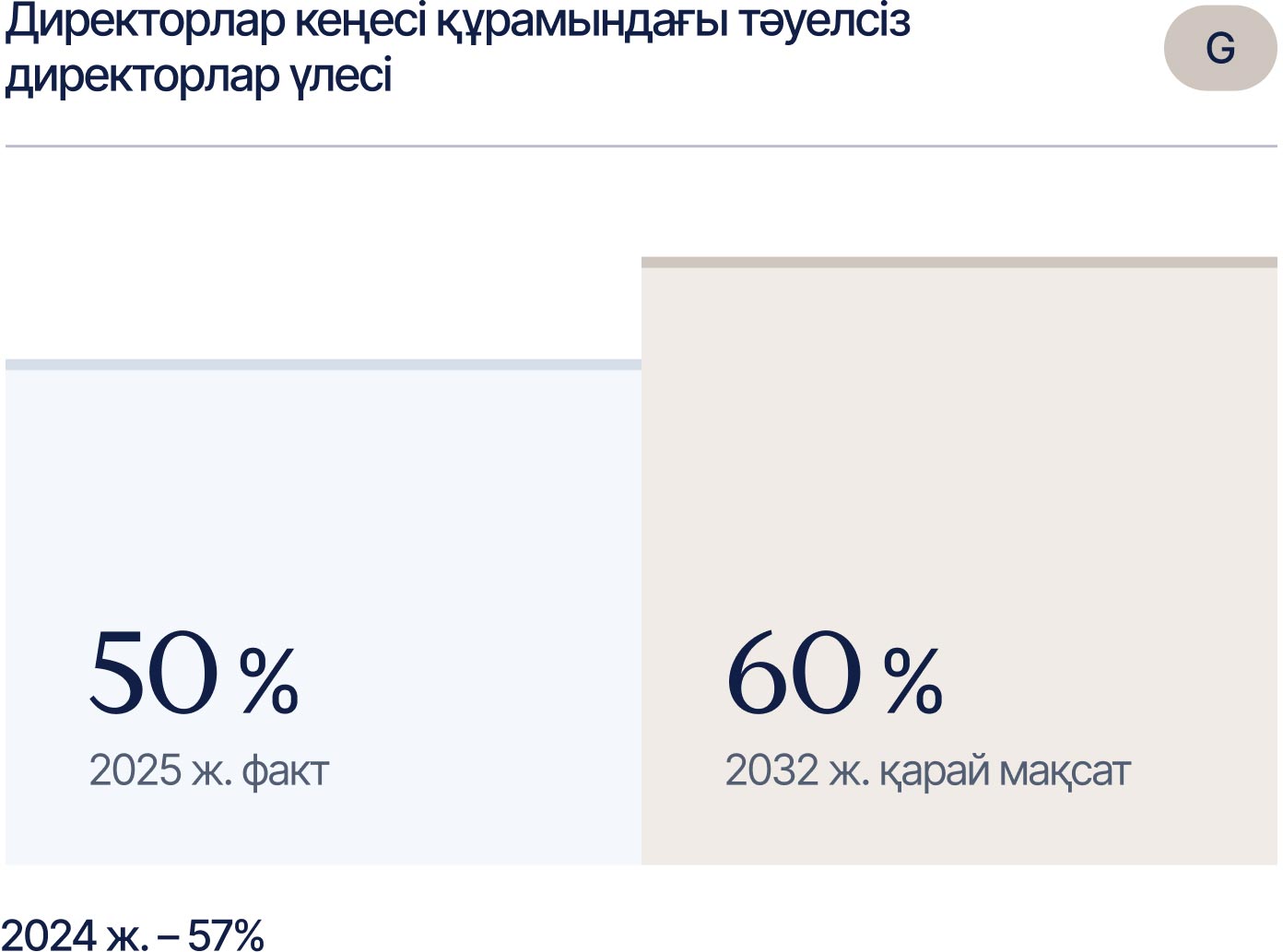 Директорлар кеңесі құрамындағы тәуелсіз директорлар үлесі

G

50 %
2025 ж. факт

60 %
2032 ж. қарай мақсат

2024 ж. – 57%