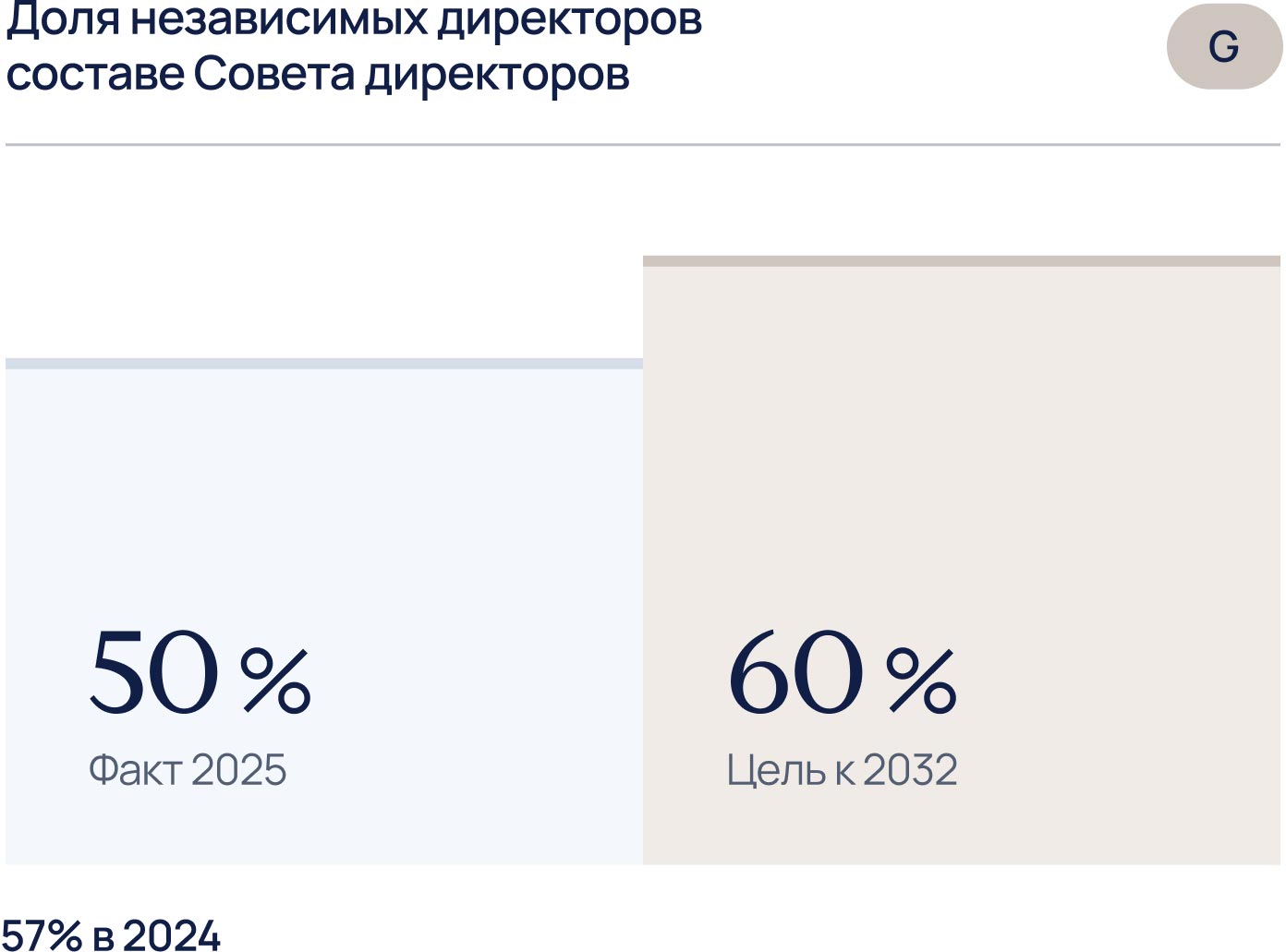 Доля независимых директоров составе Совета директоров

G

50 %
Факт 2025

60 %
Цель к 2032

57% в 2024